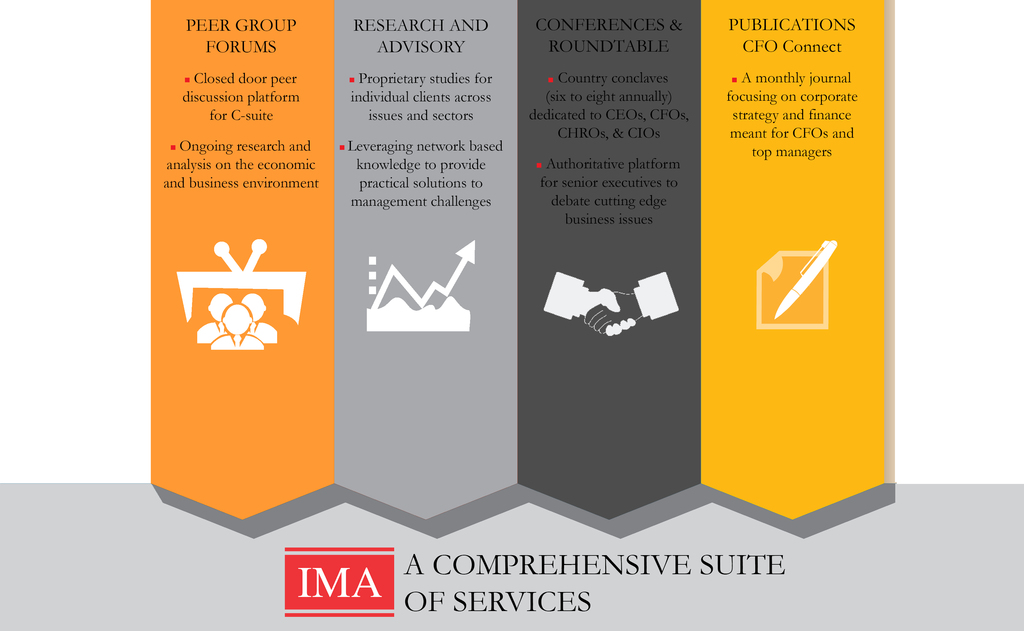 PEER GROUP FORUMS

▪ Closed door peer discussion platform for C-suite

▪ Ongoing research and analysis on the economic and business environment

RESEARCH AND ADVISORY

▪ Proprietary studies for individual clients across issues and sectors

▪ Leveraging network based knowledge to provide practical solutions to management challenges

CONFERENCES & ROUNDTABLE

▪ Country conclaves (six to eight annually) dedicated to CEOs, CFOs, CHROs, & CIOs

▪ Authoritative platform for senior executives to debate cutting edge business issues

PUBLICATIONS CFO Connect

▪ A monthly journal focusing on corporate strategy and finance meant for CFOs and top managers

IMA

A COMPREHENSIVE SUITE OF SERVICES